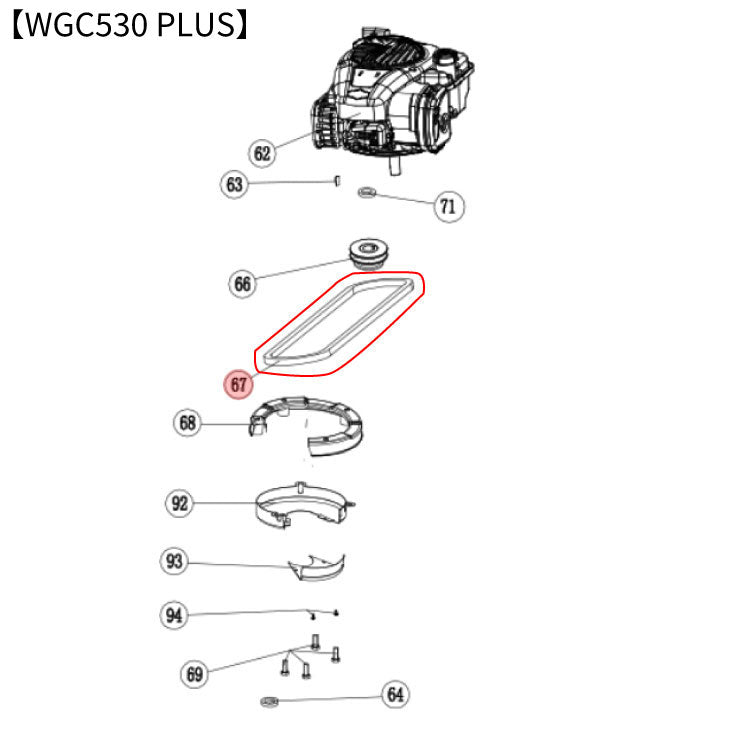 【WGC530 PLUS】

62

63

71

66

67

68

92

93

94

69

64